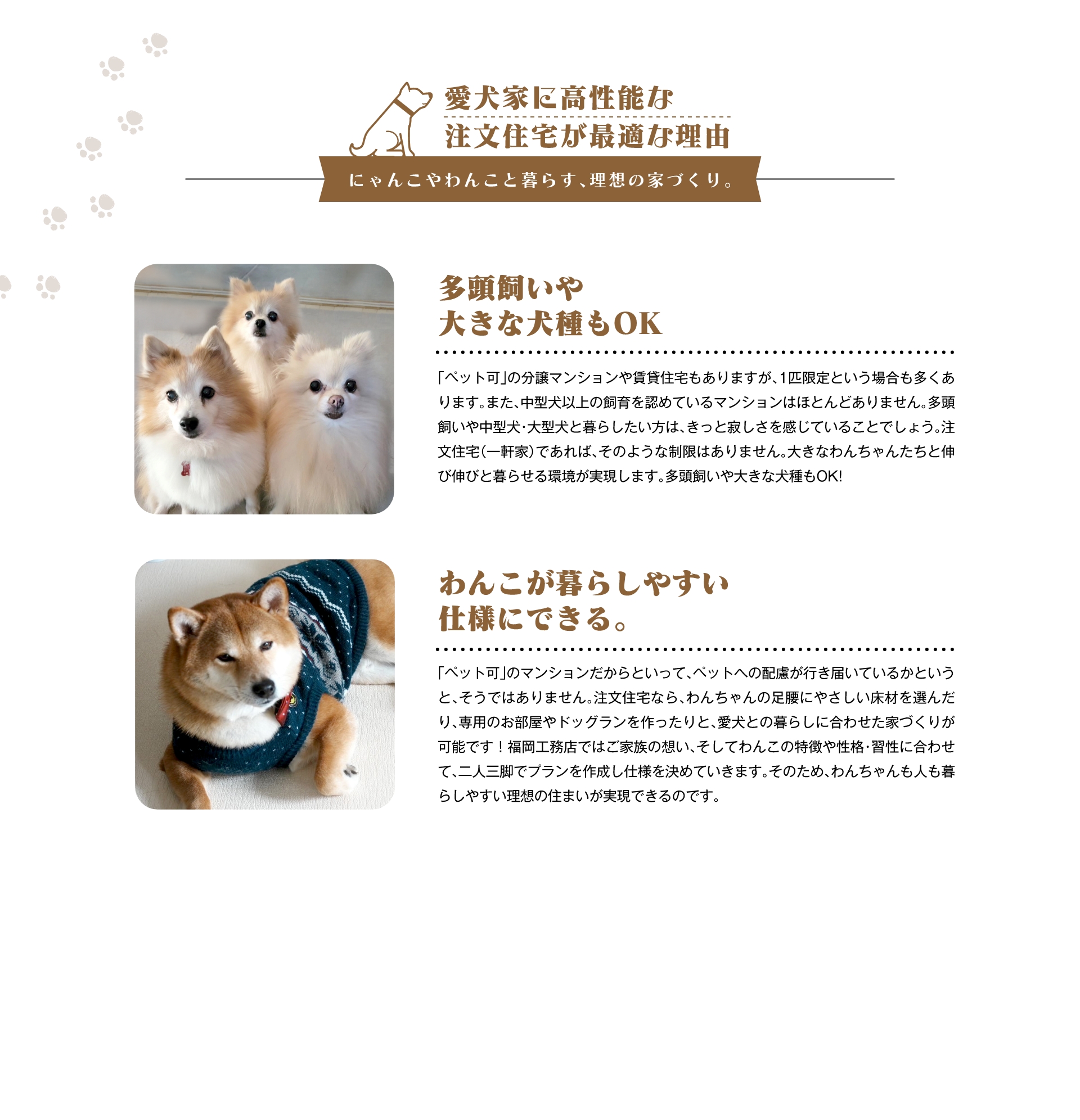 愛犬家に高性能な
注文住宅が最適な理由

にゃんこやわんこと暮らす、理想の家づくり。

多頭飼いや
大きな犬種もOK

「ペット可」の分譲マンションや賃貸住宅もありますが、1匹限定という場合も多くあります。また、中型犬以上の飼育を認めているマンションはほとんどありません。多頭飼いや中型犬･大型犬と暮らしたい方は、きっと寂しさを感じていることでしょう。注文住宅（一軒家）であれば、そのような制限はありません。大きなわんちゃんたちと伸び伸びと暮らせる環境が実現します。多頭飼いや大きな犬種もOK!

わんこが暮らしやすい
仕様にできる。

「ペット可」のマンションだからといって、ペットへの配慮が行き届いているかというと、そうではありません。注文住宅なら、わんちゃんの足腰にやさしい床材を選んだり、専用のお部屋やドッグランを作ったりと、愛犬との暮らしに合わせた家づくりが可能です！福岡工務店ではご家族の想い、そしてわんこの特徴や性格･習性に合わせて、二人三脚でプランを作成し仕様を決めていきます。そのため、わんちゃんも人も暮らしやすい理想の住まいが実現できるのです。